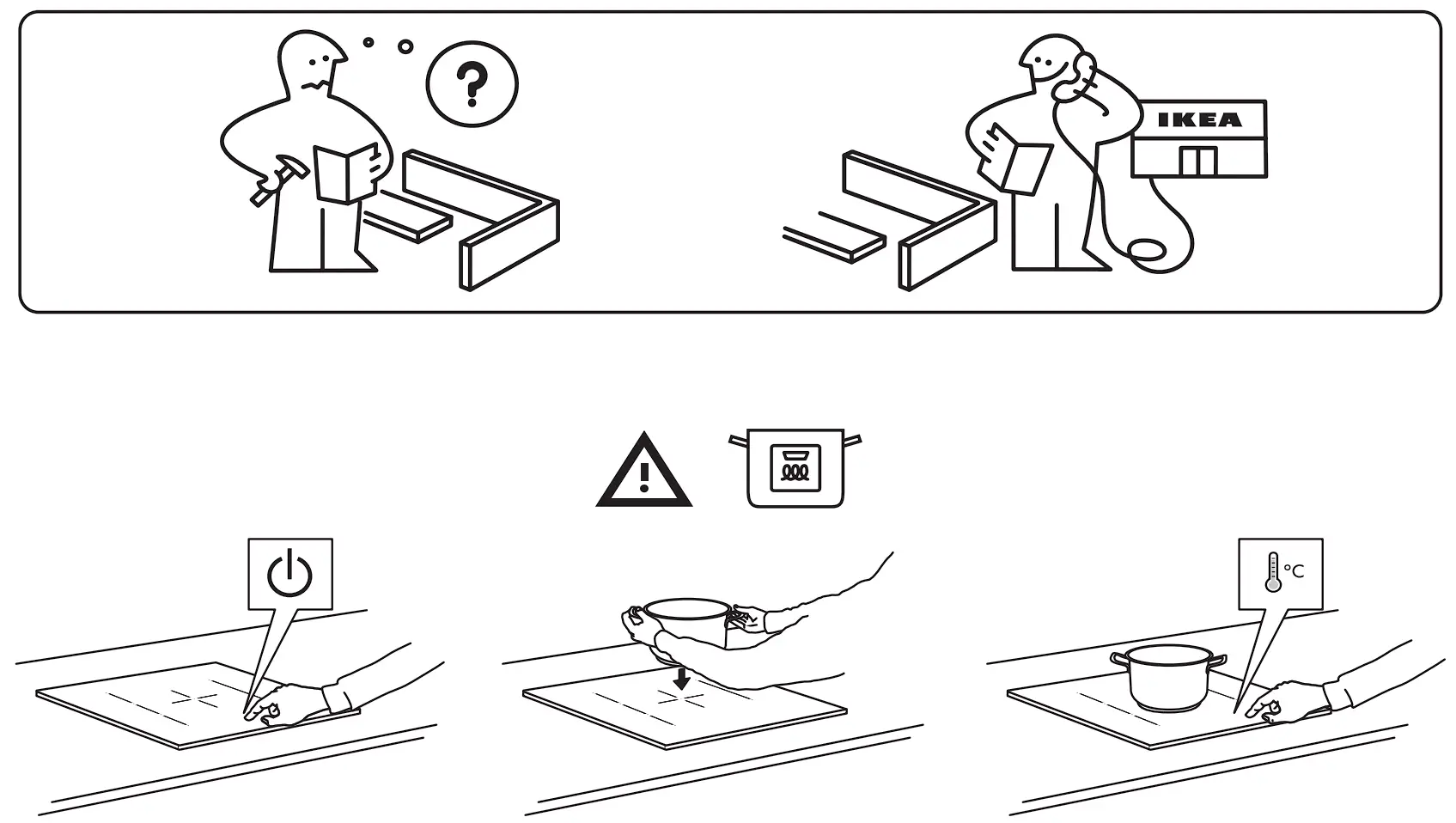 ?

IKEA

°C