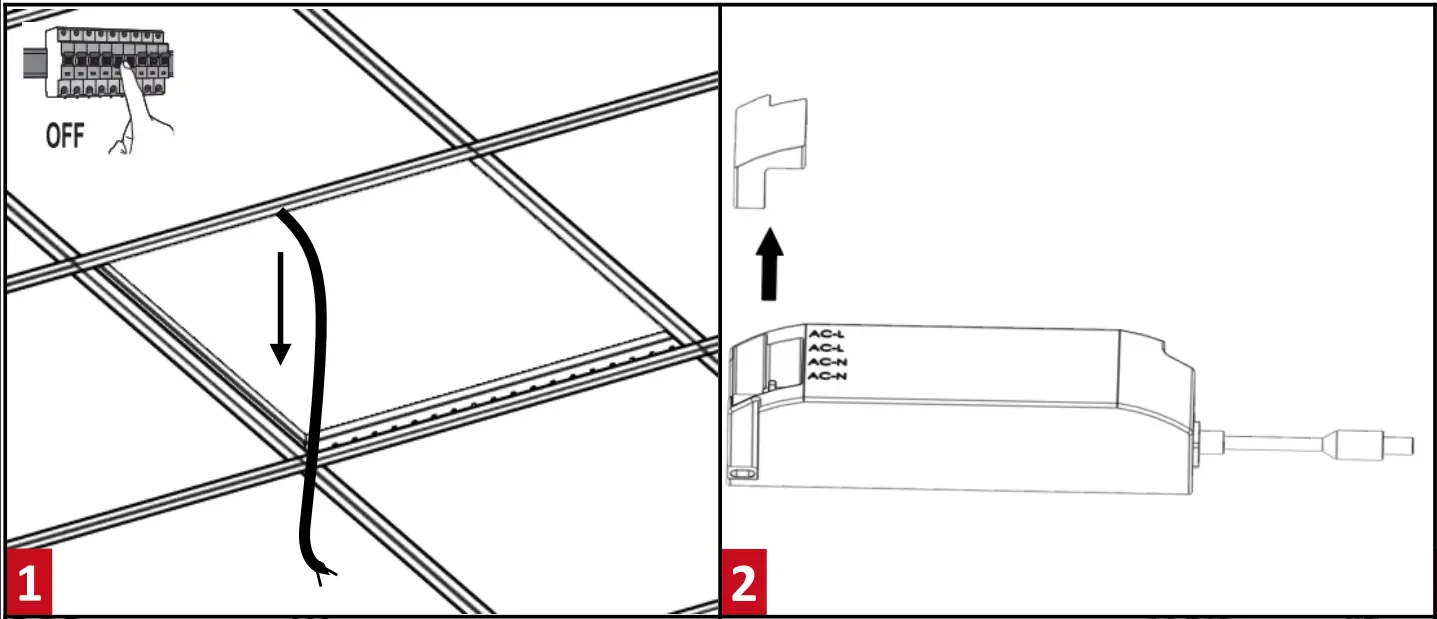 OFF

1

AC-L
AC-L
AC-N
AC-N

2