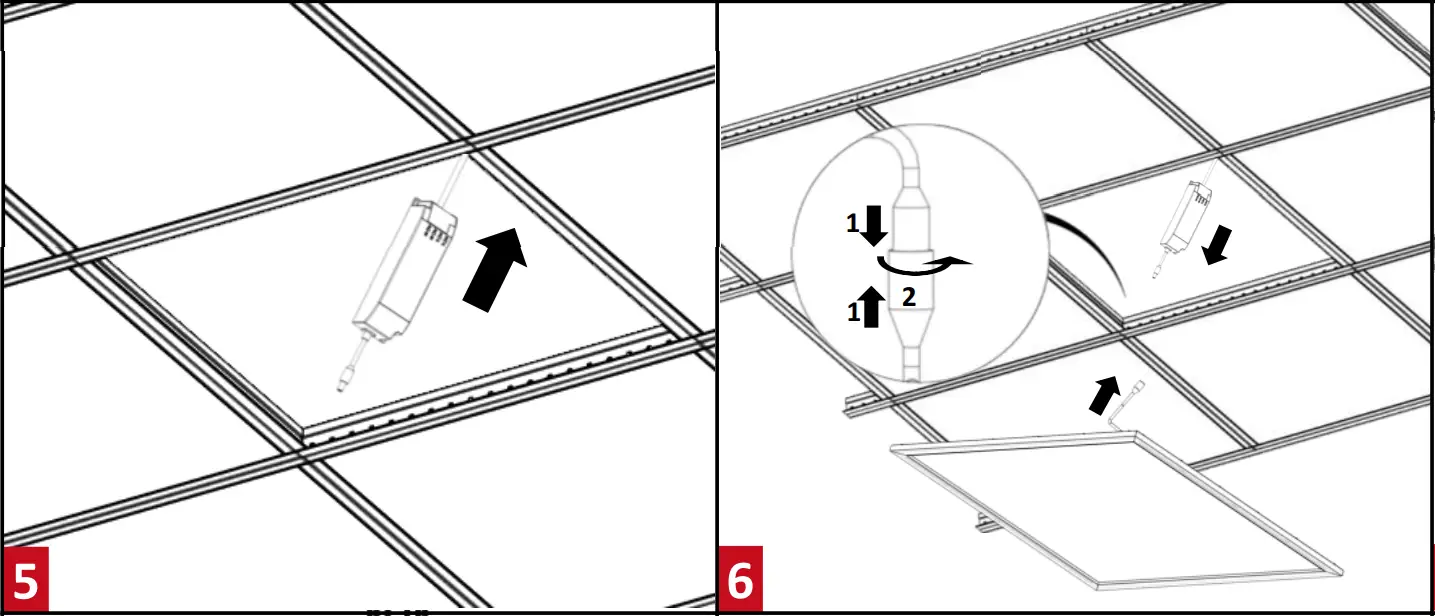 5

1
2
1

6