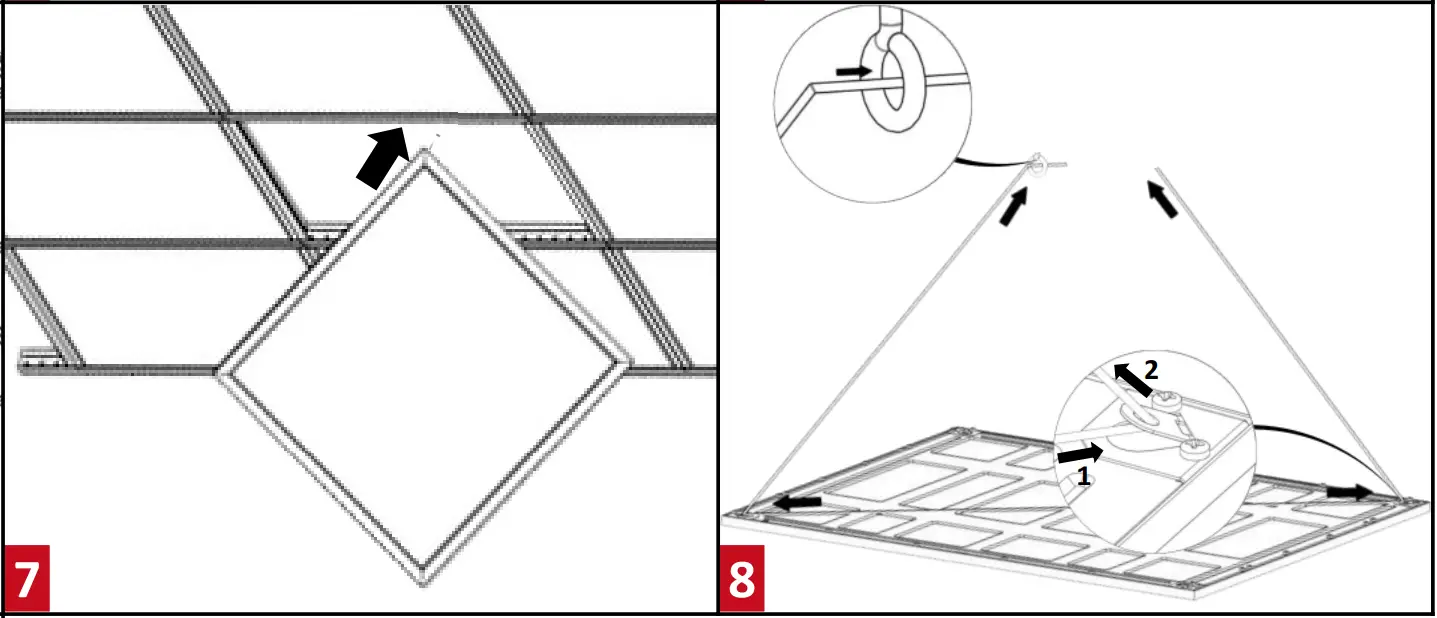 7

2
1
8