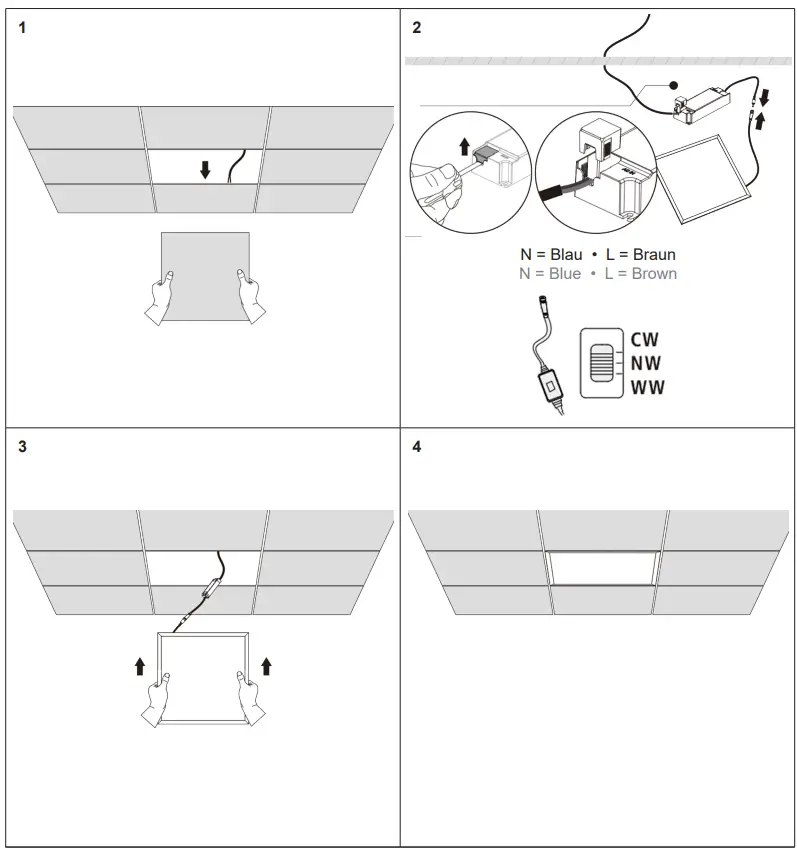 1

2

N = Blau • L = Braun
N = Blue • L = Brown

CW
NW
WW

3

4