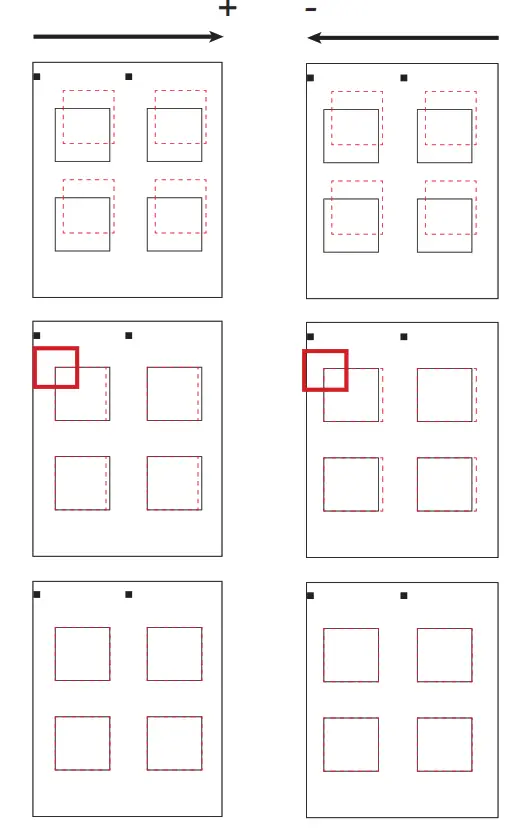 +
-