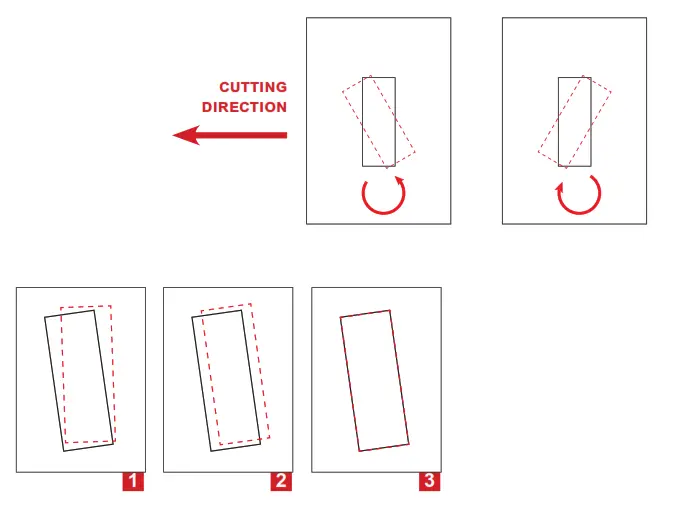 CUTTING DIRECTION

1

2

3