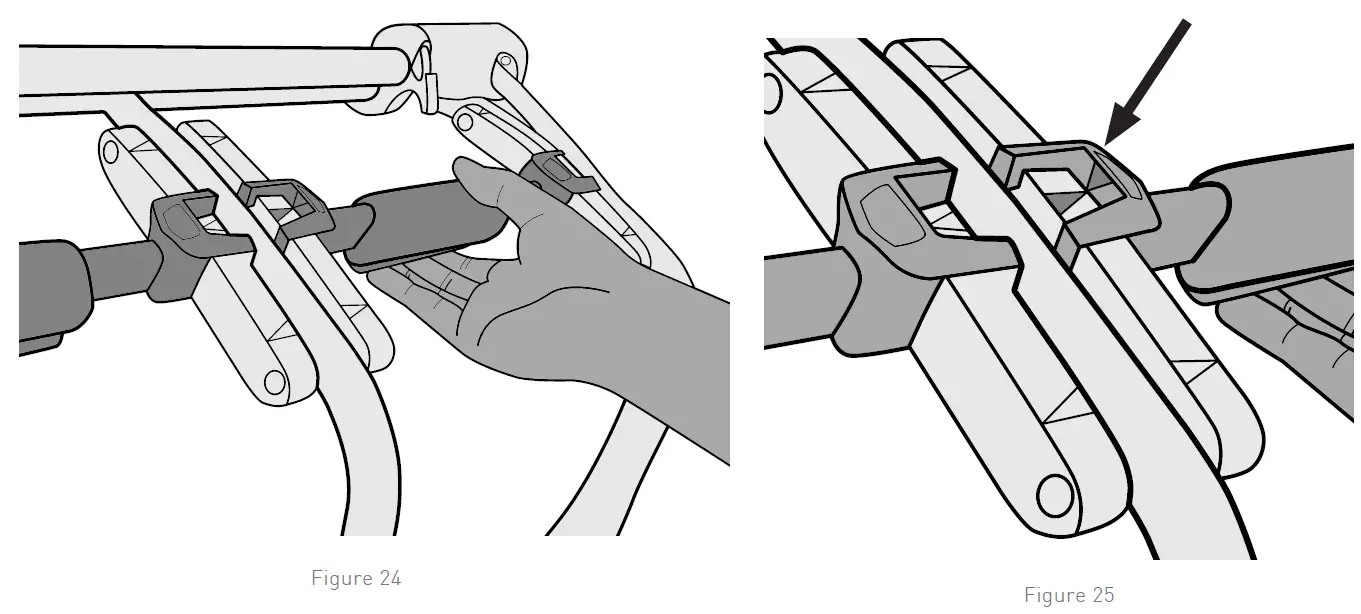 Figure 24

Figure 25