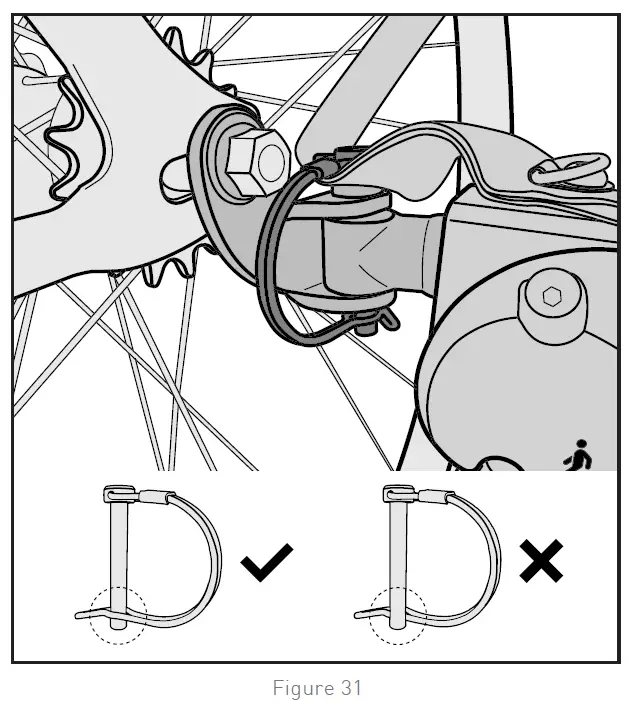 Figure 31