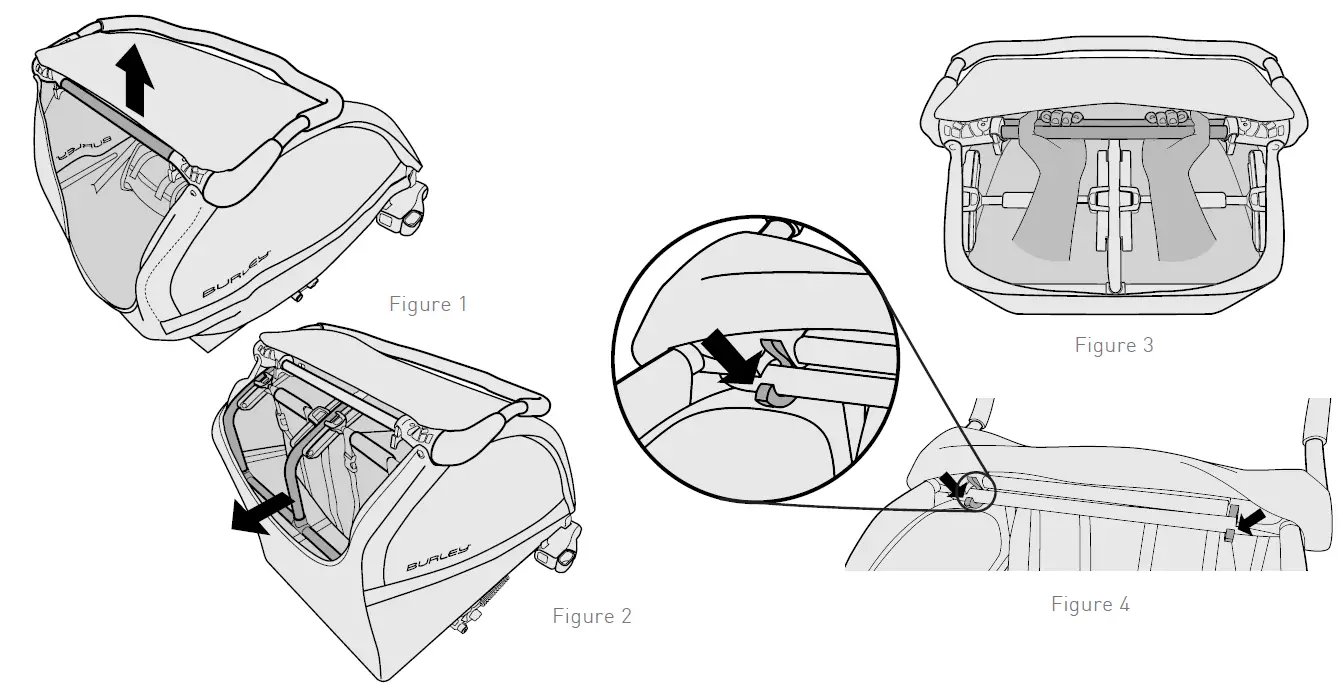 BURLEY
BURLEY
Figure 1
BURLEY
Figure 2
Figure 3
Figure 4