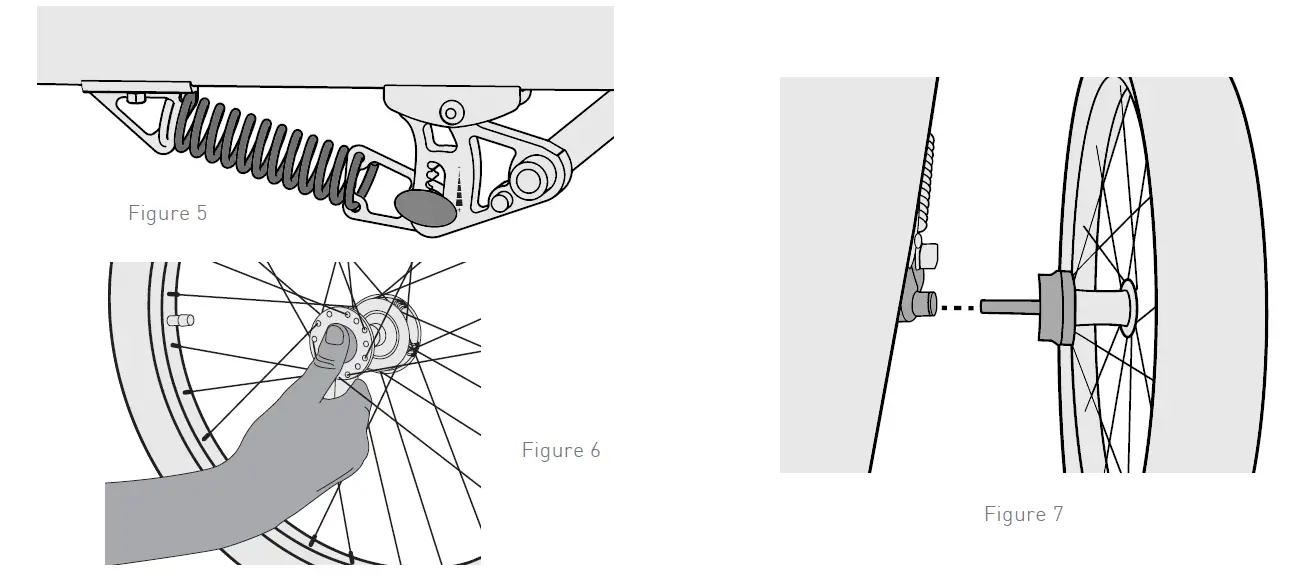 Figure 5

Figure 6

Figure 7