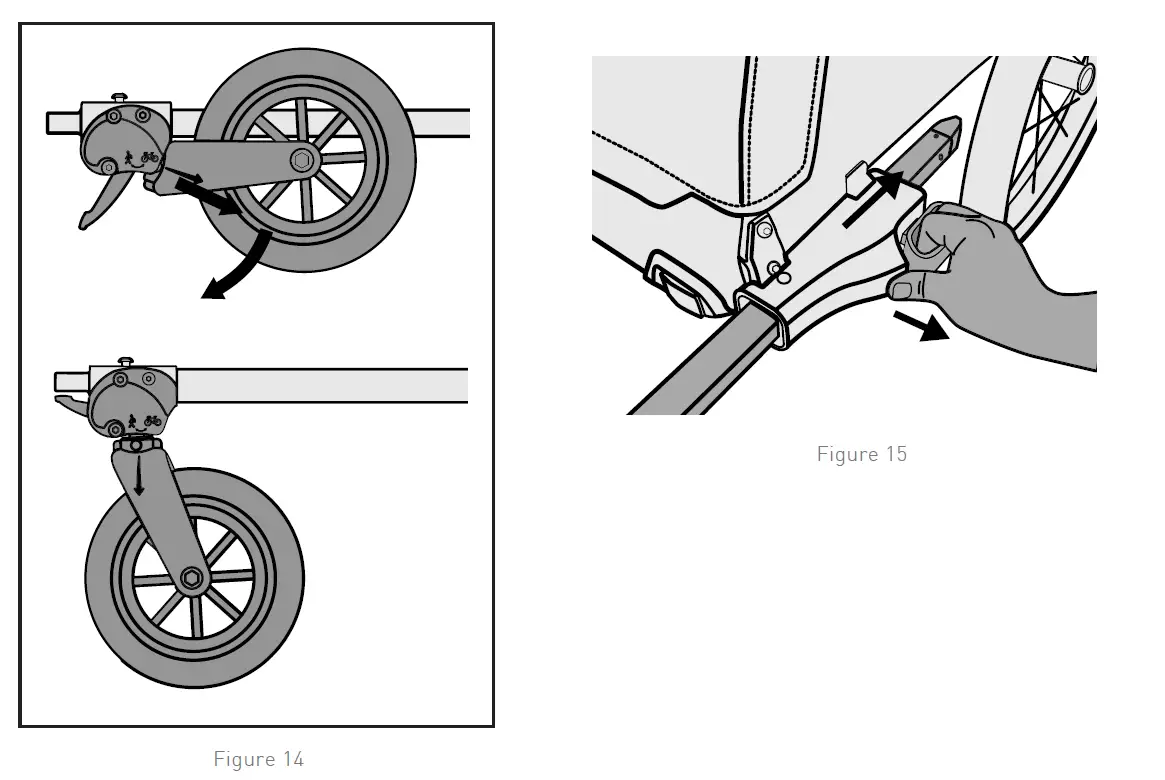 Figure 14

Figure 15