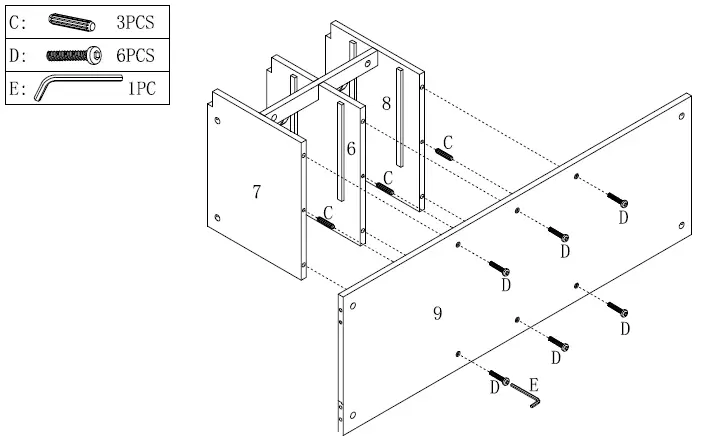 | C: | 3PCS |
|---|---|
| D: | 6PCS |
| E: | 1PC |

8
C
6
C
7
C
D
D
D
9
D
D
D
E