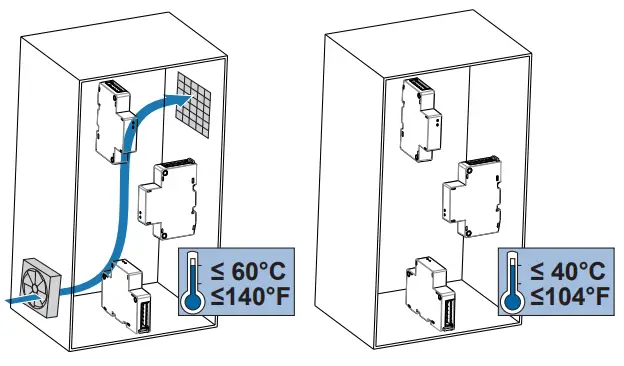 ≤ 60°C
≤140°F

≤ 40°C
≤104°F