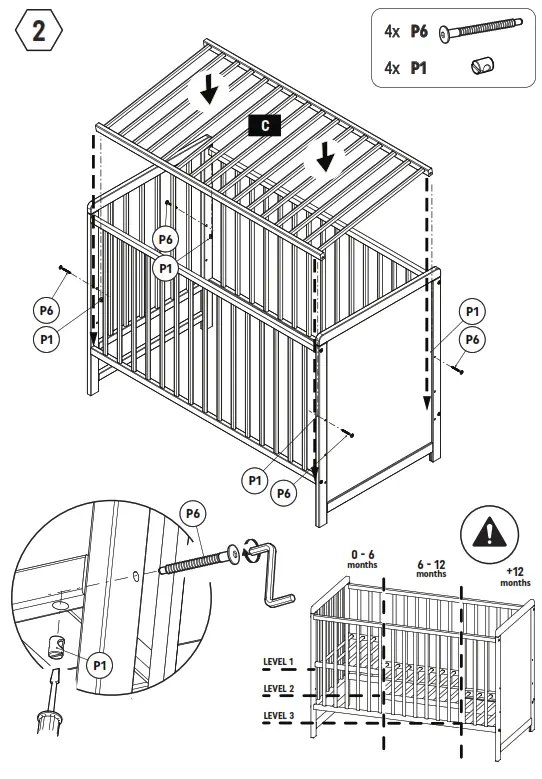 2

4x P6

4x P1

C

P6

P1

P6

P1

P1

P6

P1

P6

P6

P1

0 - 6 months

6 - 12 months

+12 months

LEVEL 1

LEVEL 2

LEVEL 3