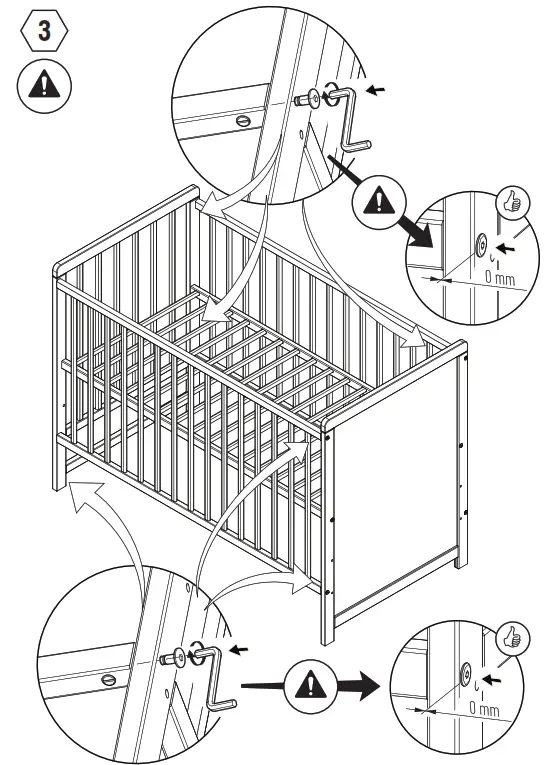 3

0 mm

0 mm