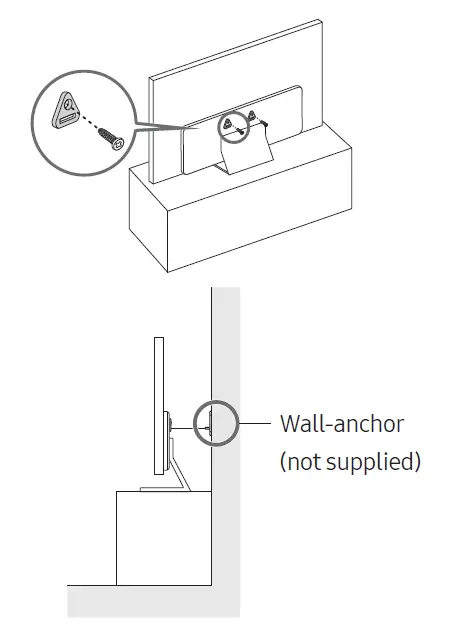 Wall-anchor
(not supplied)