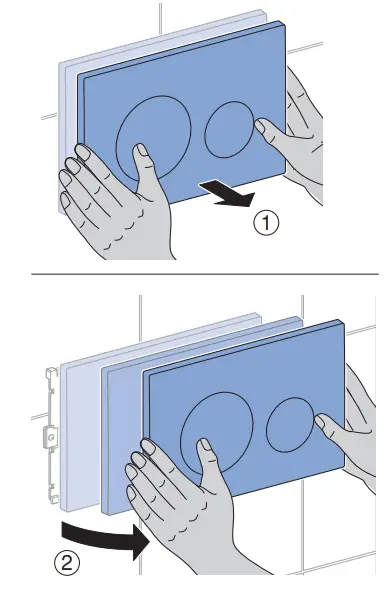 1

2