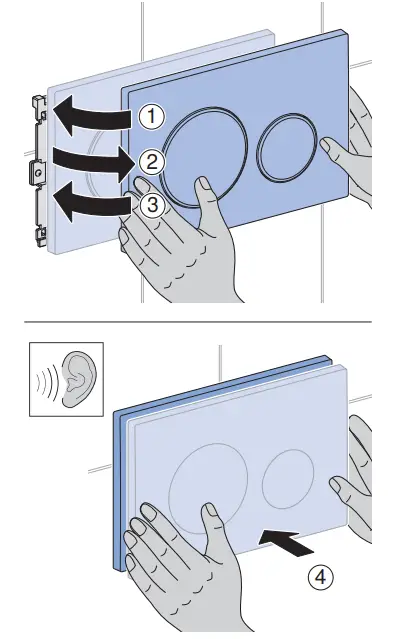 1
2
3
4