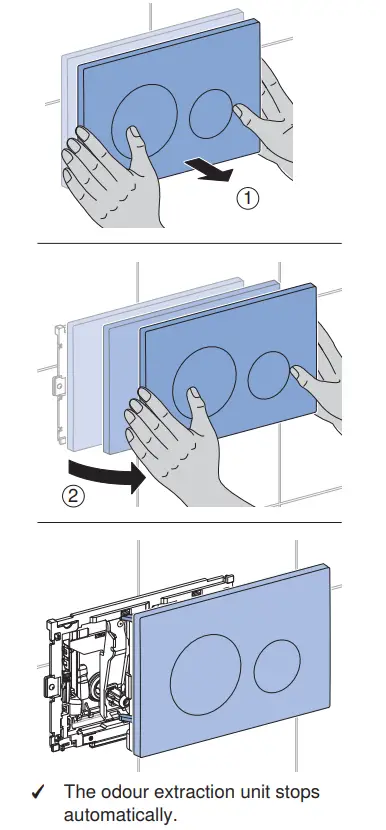 ①

②

✓ The odour extraction unit stops automatically.