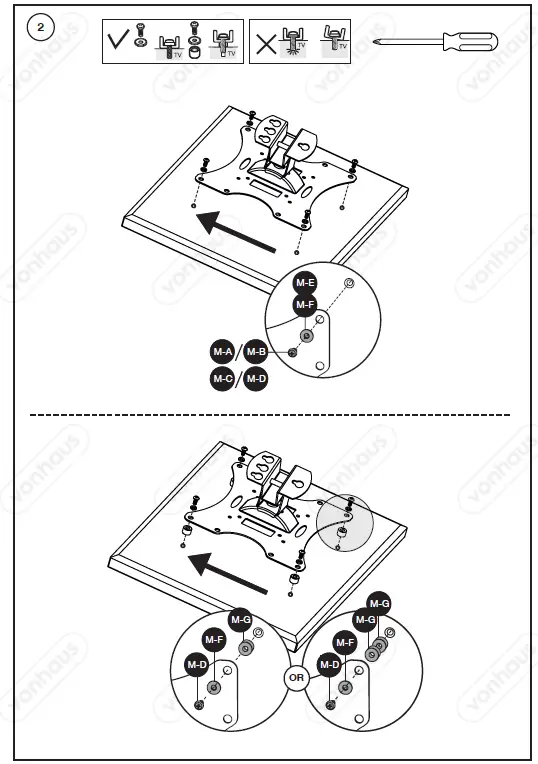 2

TV TV

TV TV

vonhaus

M-E
M-F
M-A / M-B
M-C / M-D

M-G
M-F
M-D
OR
M-G
M-G
M-F
M-D