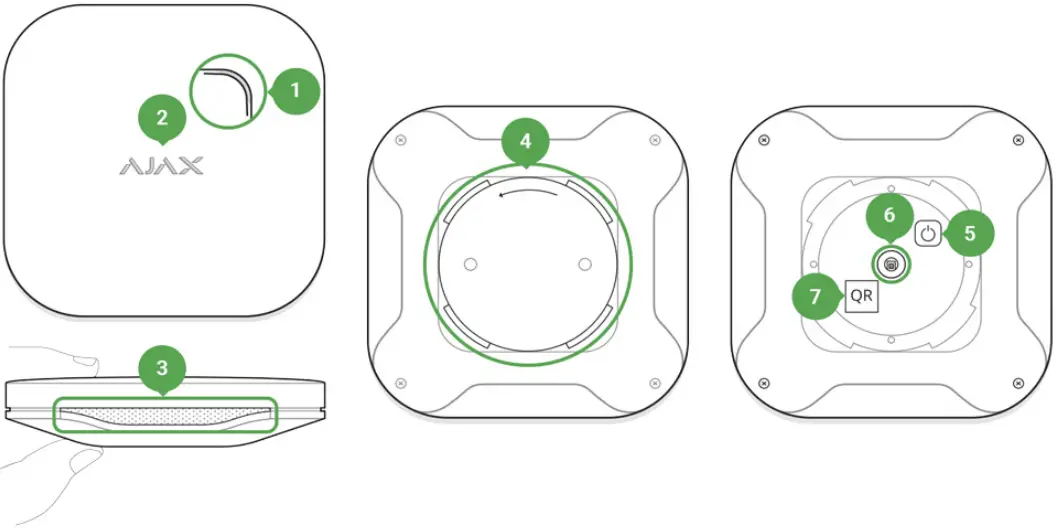 1
2
AJAX
3
4
6
5
7
QR