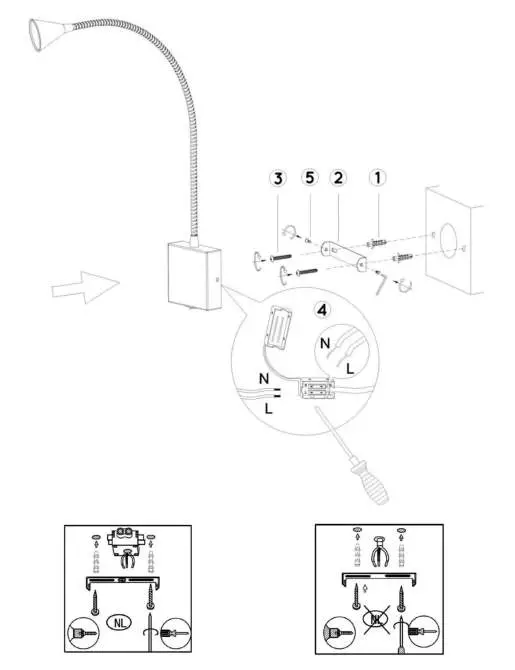 3 5 2 1

4

N
L

N
L

NL

NL