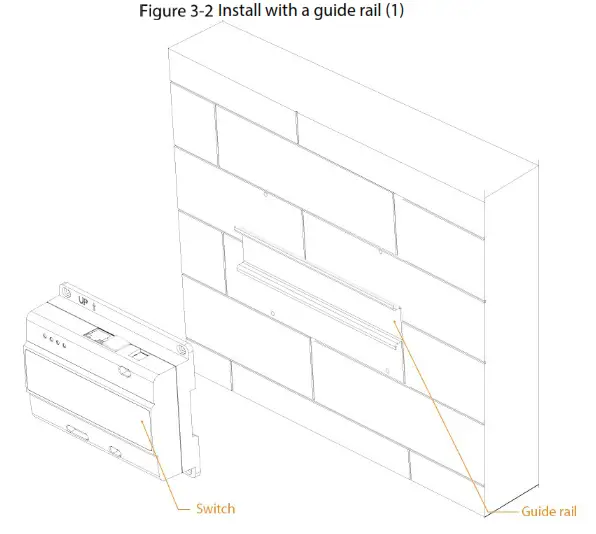 Figure 3-2 Install with a guide rail (1)

UP

Switch

Guide rail