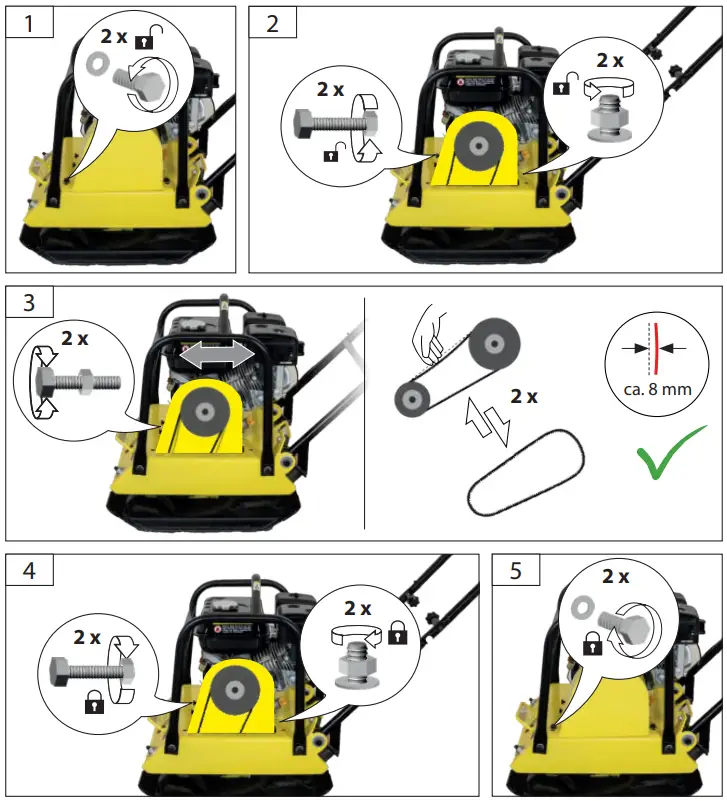 1

2 x

2

2 x

2 x

3

2 x

2 x

ca. 8 mm

4

2 x

2 x

5

2 x