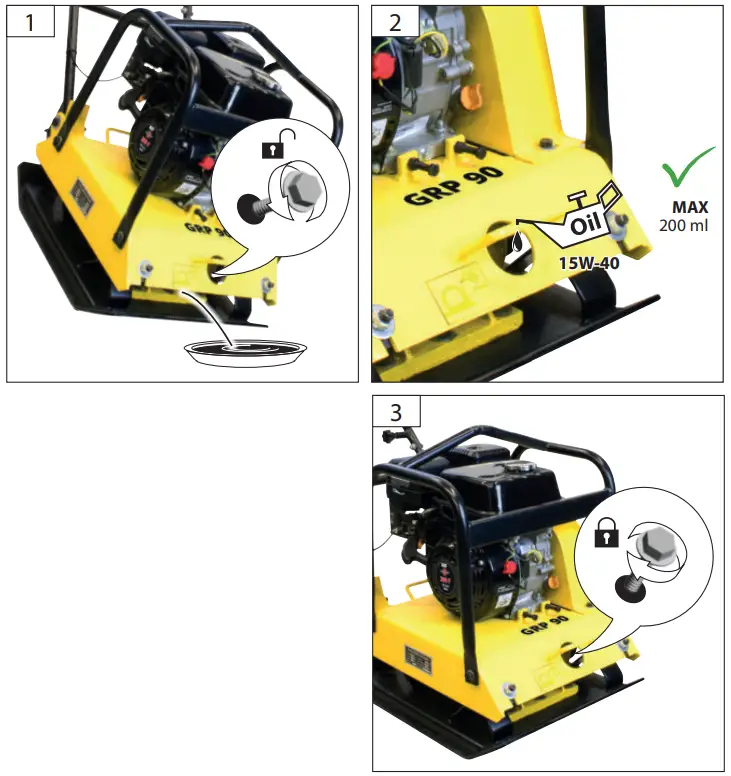 1

GRP 90

2

GRP 90

Oil

15W-40

MAX
200 ml

3

GRP 90