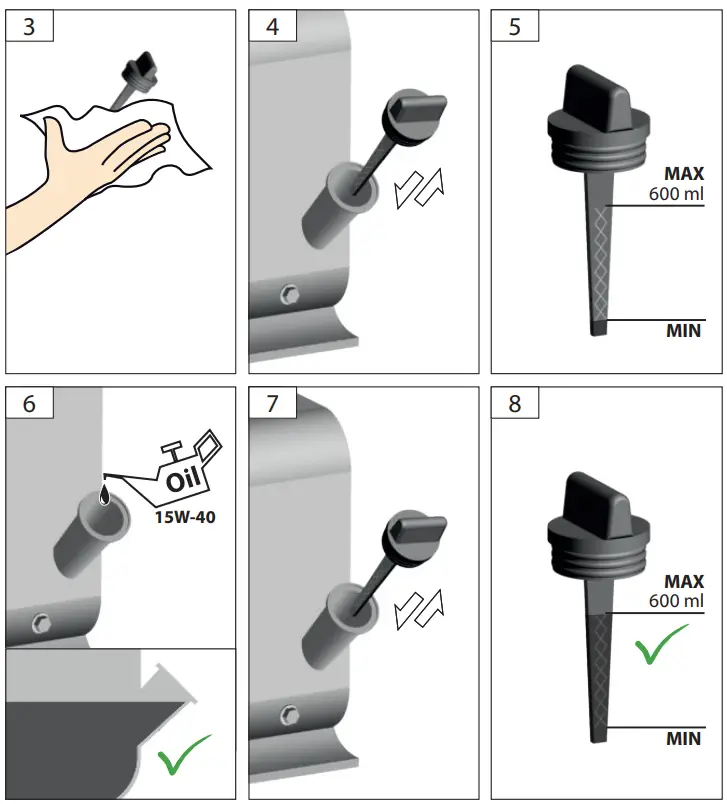 3

4

5

MAX
600 ml

MIN

6

Oil
15W-40

7

8

MAX
600 ml

MIN