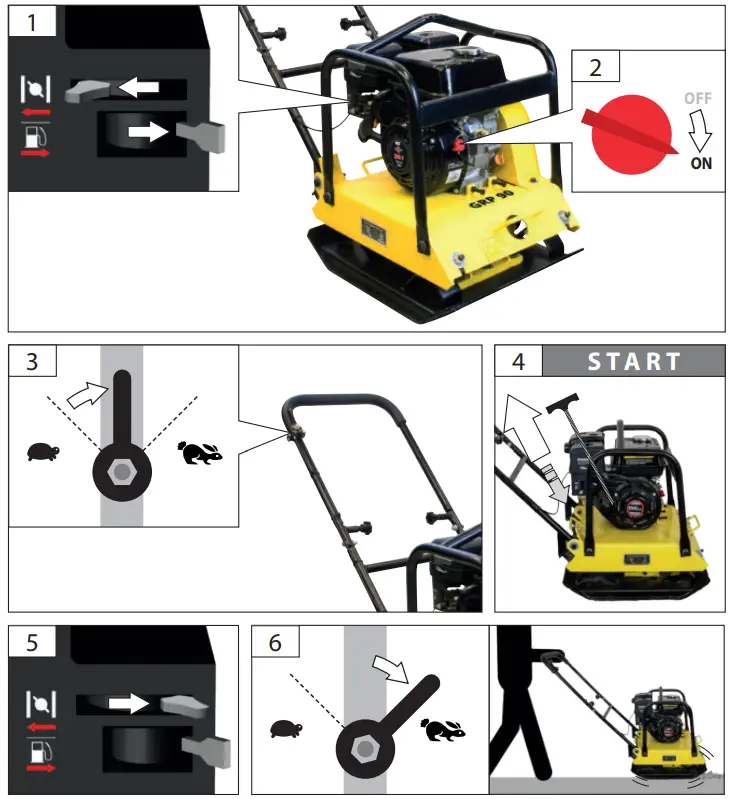 1

2

OFF

ON

GRP 90

3

4

START

5

6