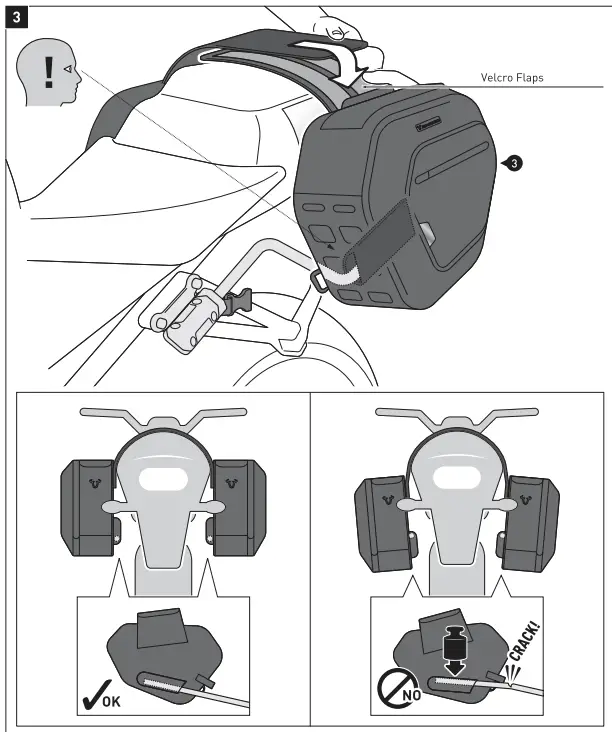 3

!

Velcro Flaps

3

OK

NO

CRACK!