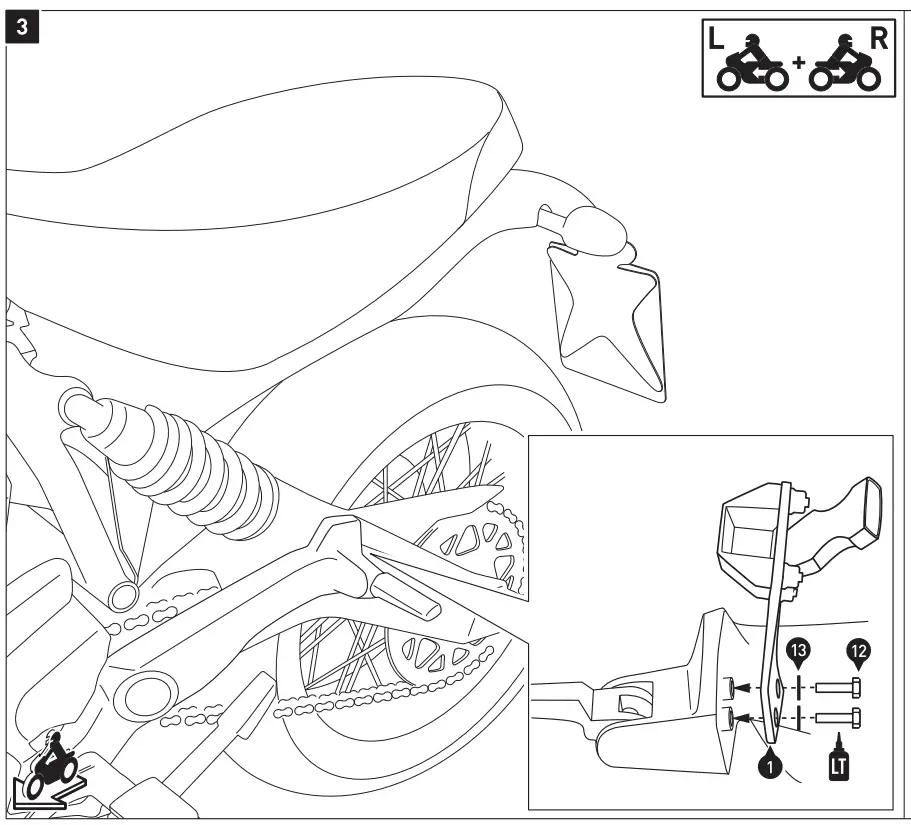 3

L + R

13
12
1
LT