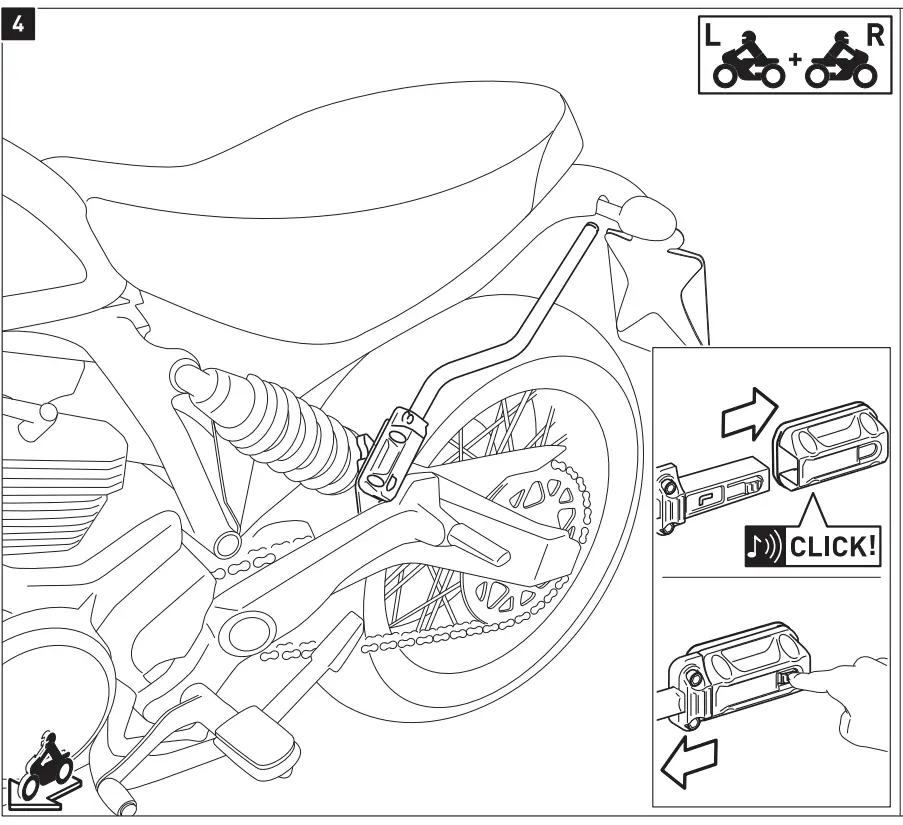 4

L + R

CLICK!