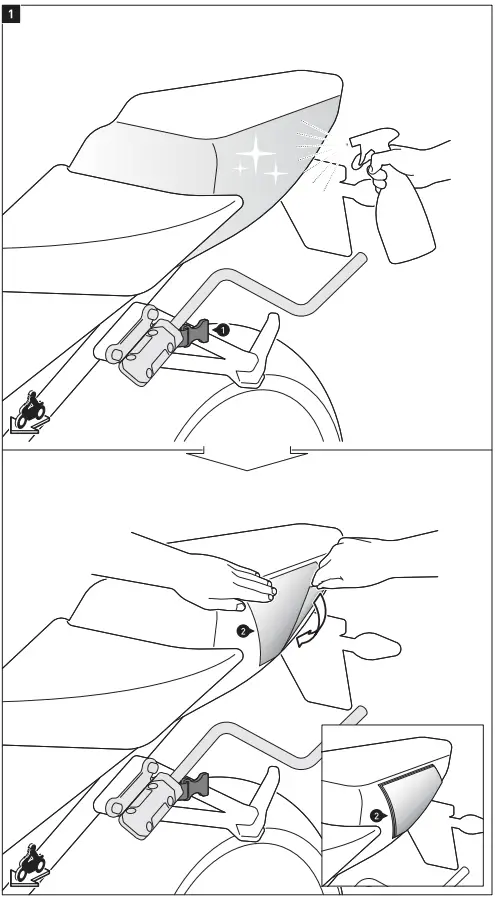 1

1

2

2