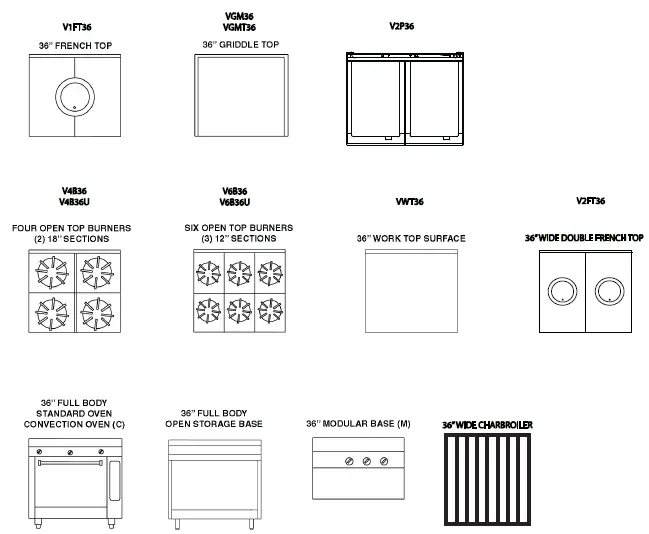 V1FT36
36" FRENCH TOP

VGM36
VGMT36
36" GRIDDLE TOP

V2P36

V4B36
V4B36U
FOUR OPEN TOP BURNERS
(2) 18" SECTIONS

V6B36
V6B36U
SIX OPEN TOP BURNERS
(3) 12" SECTIONS

VWT36
36" WORK TOP SURFACE

V2FT36
36" WIDE DOUBLE FRENCH TOP

36" FULL BODY
STANDARD OVEN
CONVECTION OVEN (C)

36" FULL BODY
OPEN STORAGE BASE

36" MODULAR BASE (M)

36" WIDE CHARBROILER