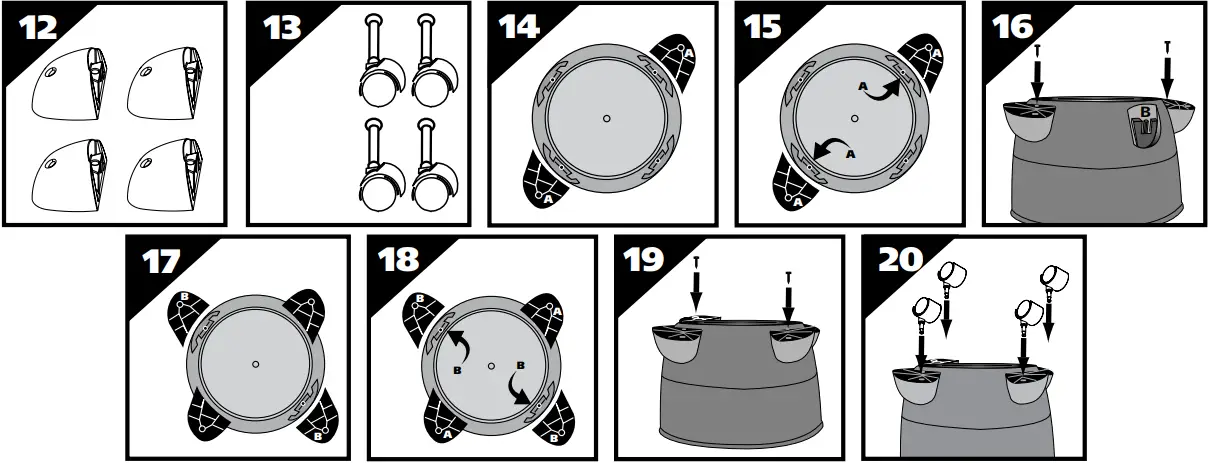 12

13

14

A

A

15

A

A

A

A

16

B

17

B

B

18

B

A

B

B

A

B

19

20