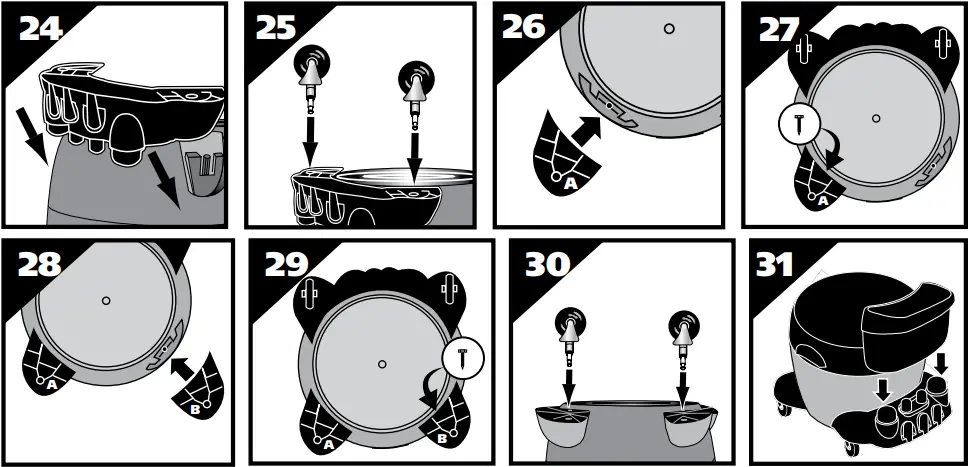 24

25

26

A

27

A

28

A

B

29

A

B

30

31