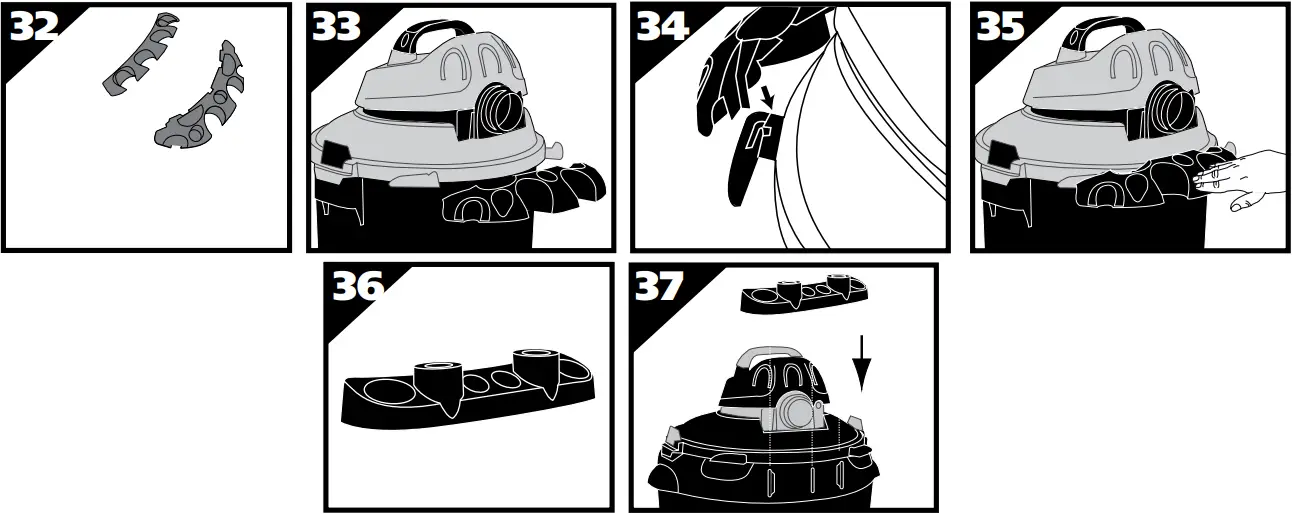 32

33

34

35

36

37