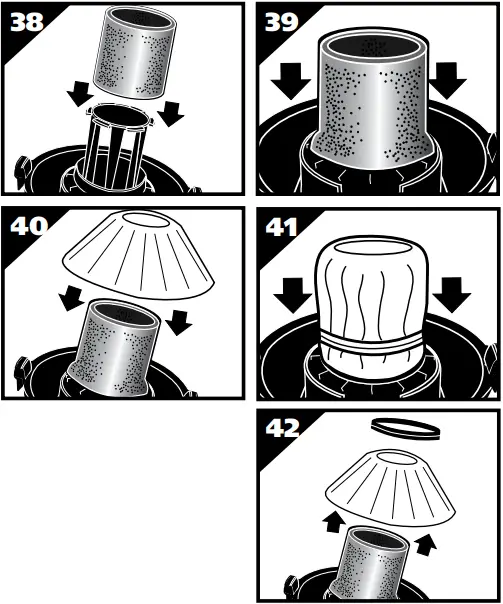 38

39

40

41

42