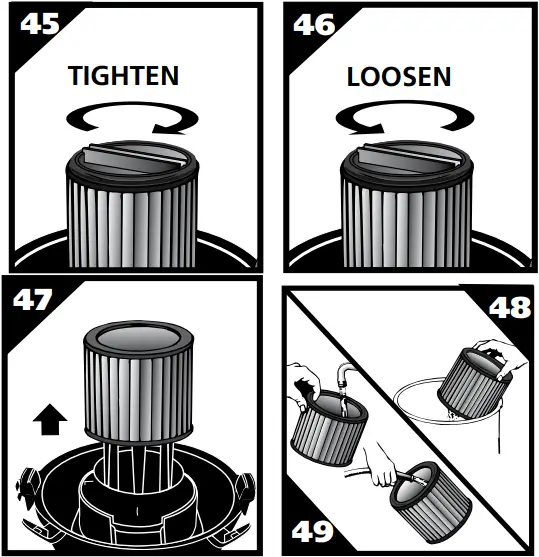 45

TIGHTEN

46

LOOSEN

47

48

49