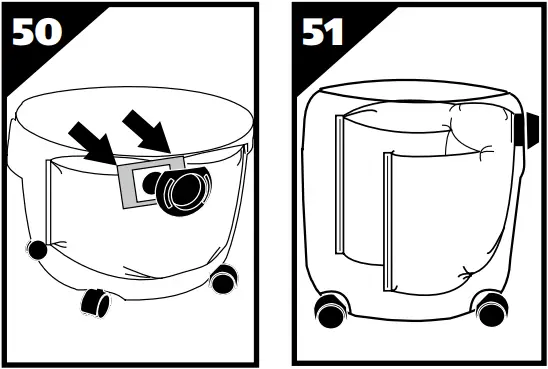 50

51