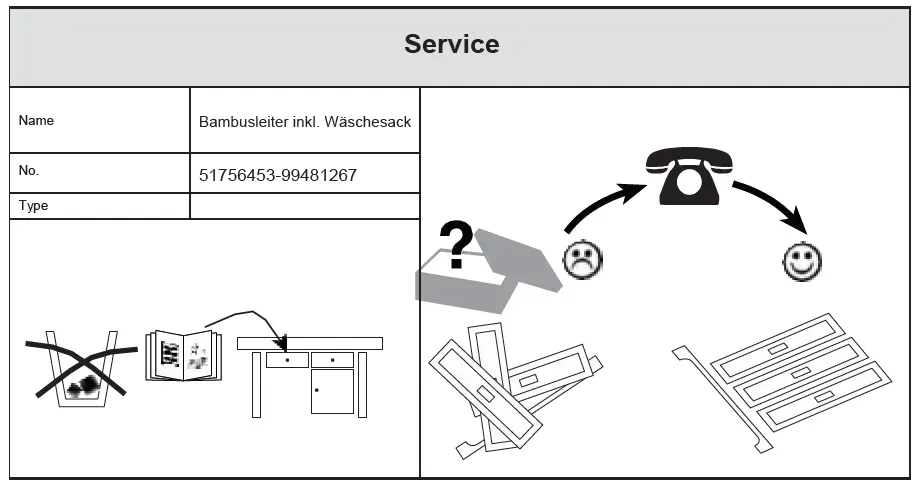 Service

| Name | Bambusleiter inkl. Wäschesack |
|---|---|
| No. | 51756453-99481267 |
| Type | |

?