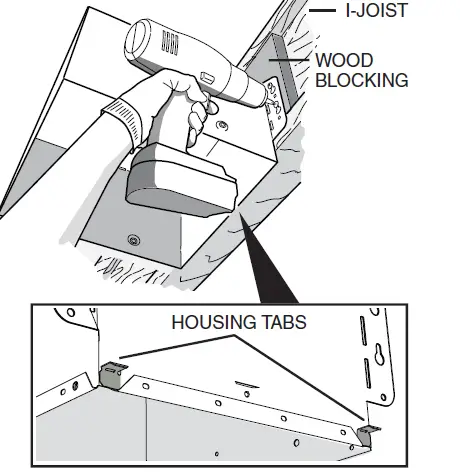 I-JOIST

WOOD BLOCKING

HOUSING TABS