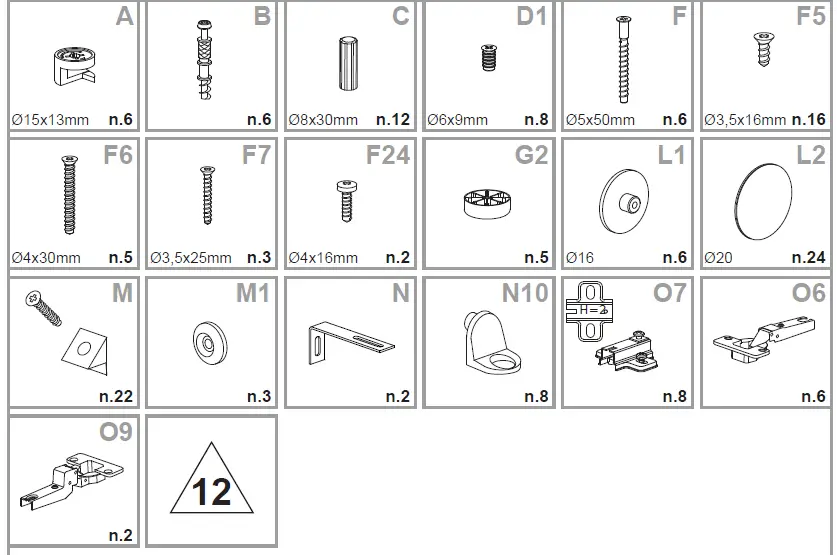 A
Ø15x13mm n.6

B
n.6

C
Ø8x30mm n.12

D1
Ø6x9mm n.8

F
Ø5x50mm n.6

F5
Ø3,5x16mm n.16

F6
Ø4x30mm n.5

F7
Ø3,5x25mm n.3

F24
Ø4x16mm n.2

G2
n.5

L1
Ø16 n.6

L2
Ø20 n.24

M
n.22

M1
n.3

N
n.2

N10
n.8

O7
H=2
n.8

O6
n.6

O9
n.2

12