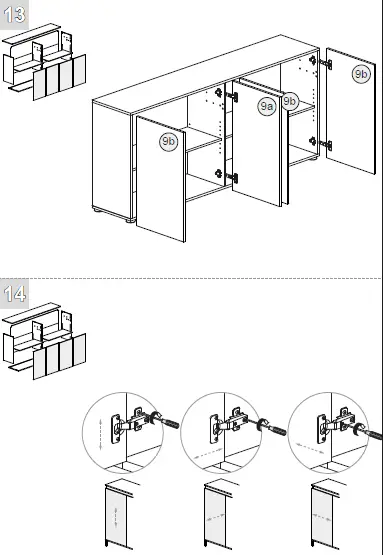 13

9b

9a

9b

9b

14