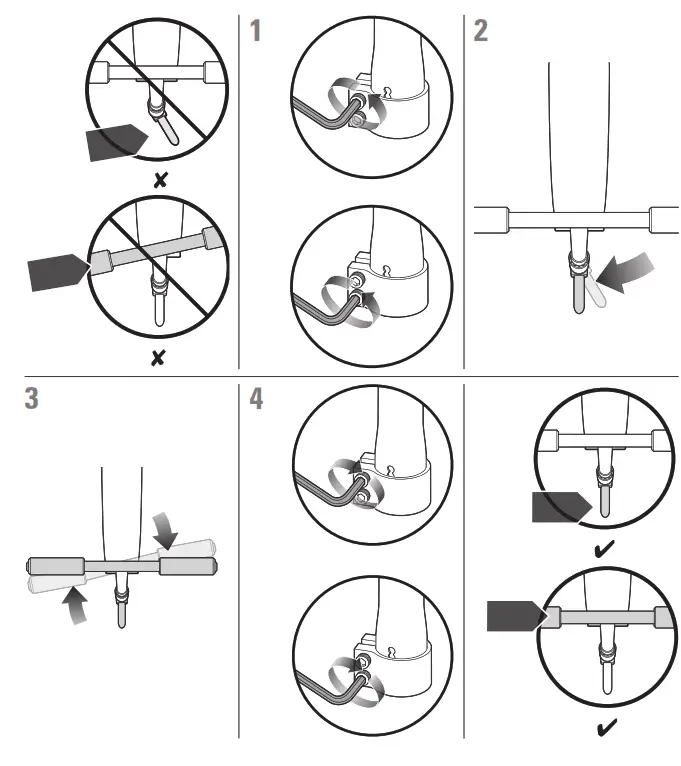 ✗

✗

1

2

3

4

✓

✓