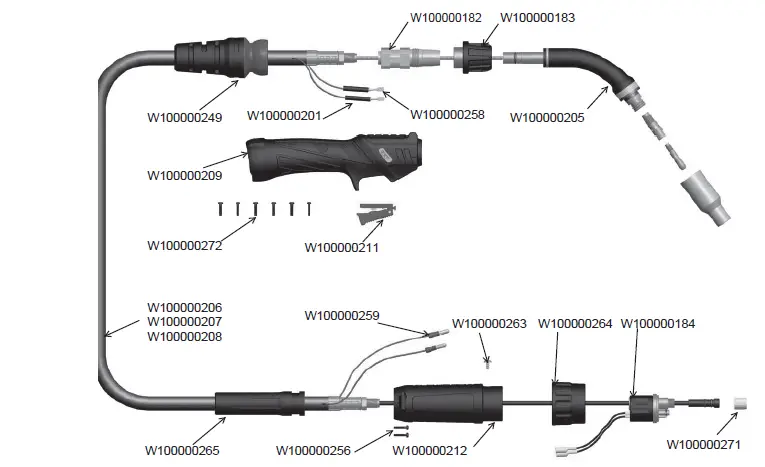 W100000182
W100000183
W100000249
W100000201
W100000258
W100000205
W100000209
W100000272
W100000211
W100000206
W100000207
W100000208
W100000259
W100000263
W100000264
W100000184
W100000265
W100000256
W100000212
W100000271