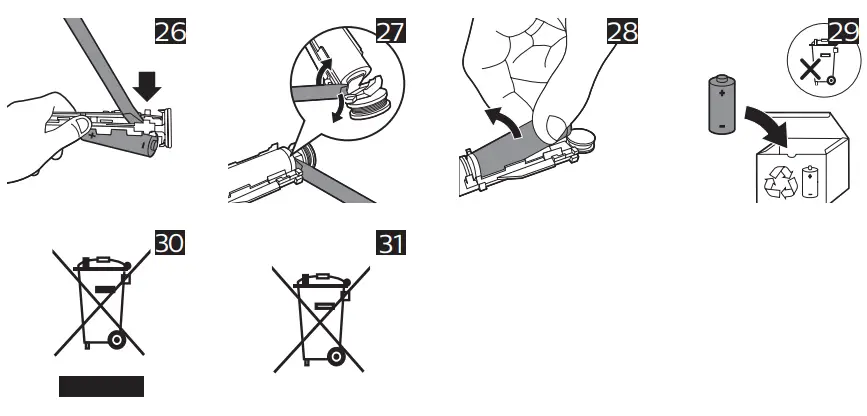 26

27

28

29

30

31