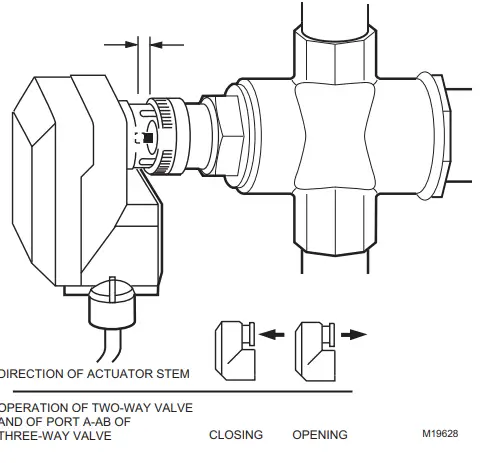 DIRECTION OF ACTUATOR STEM

OPERATION OF TWO-WAY VALVE AND OF PORT A-AB OF THREE-WAY VALVE

CLOSING

OPENING

M19628