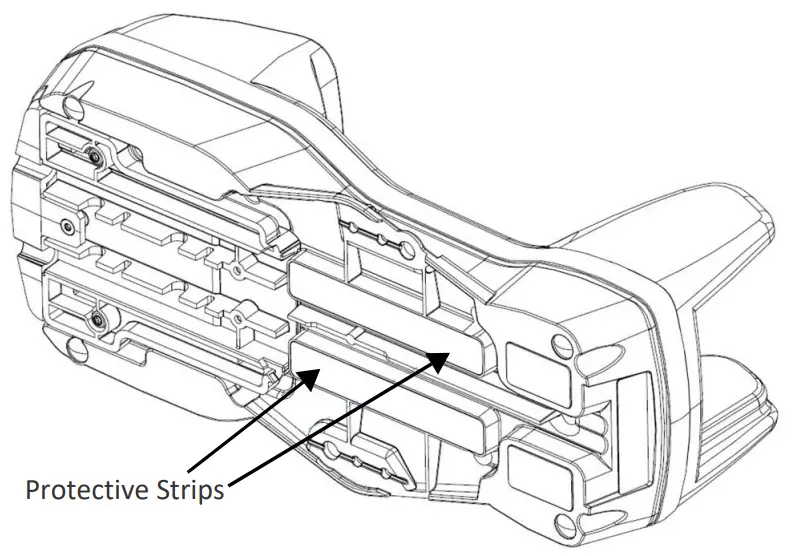 Protective Strips