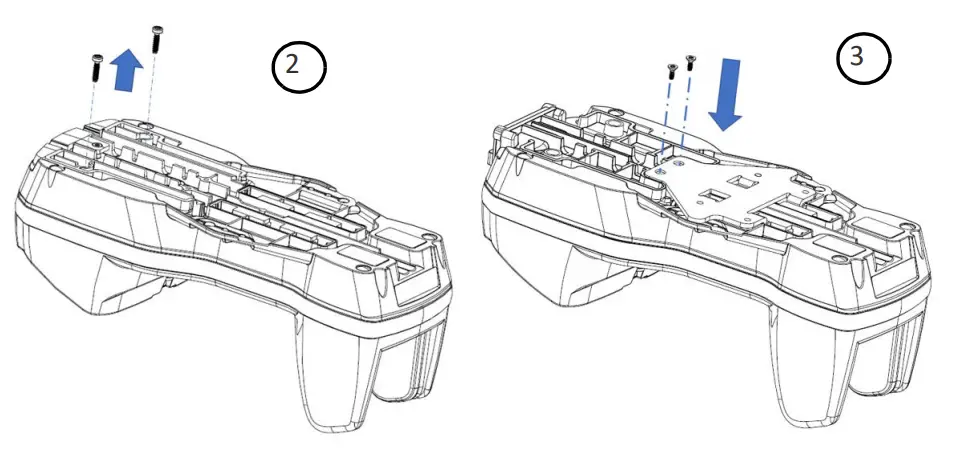 2

3