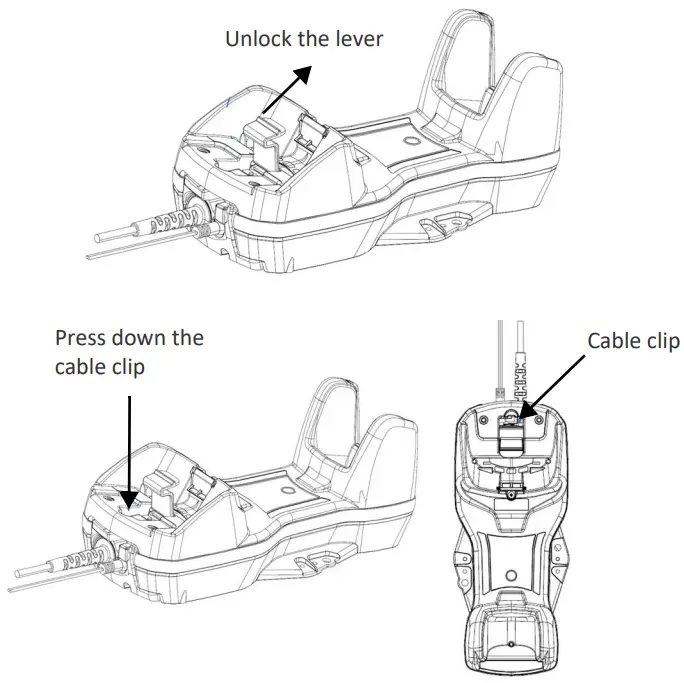 Unlock the lever

Press down the cable clip

Cable clip